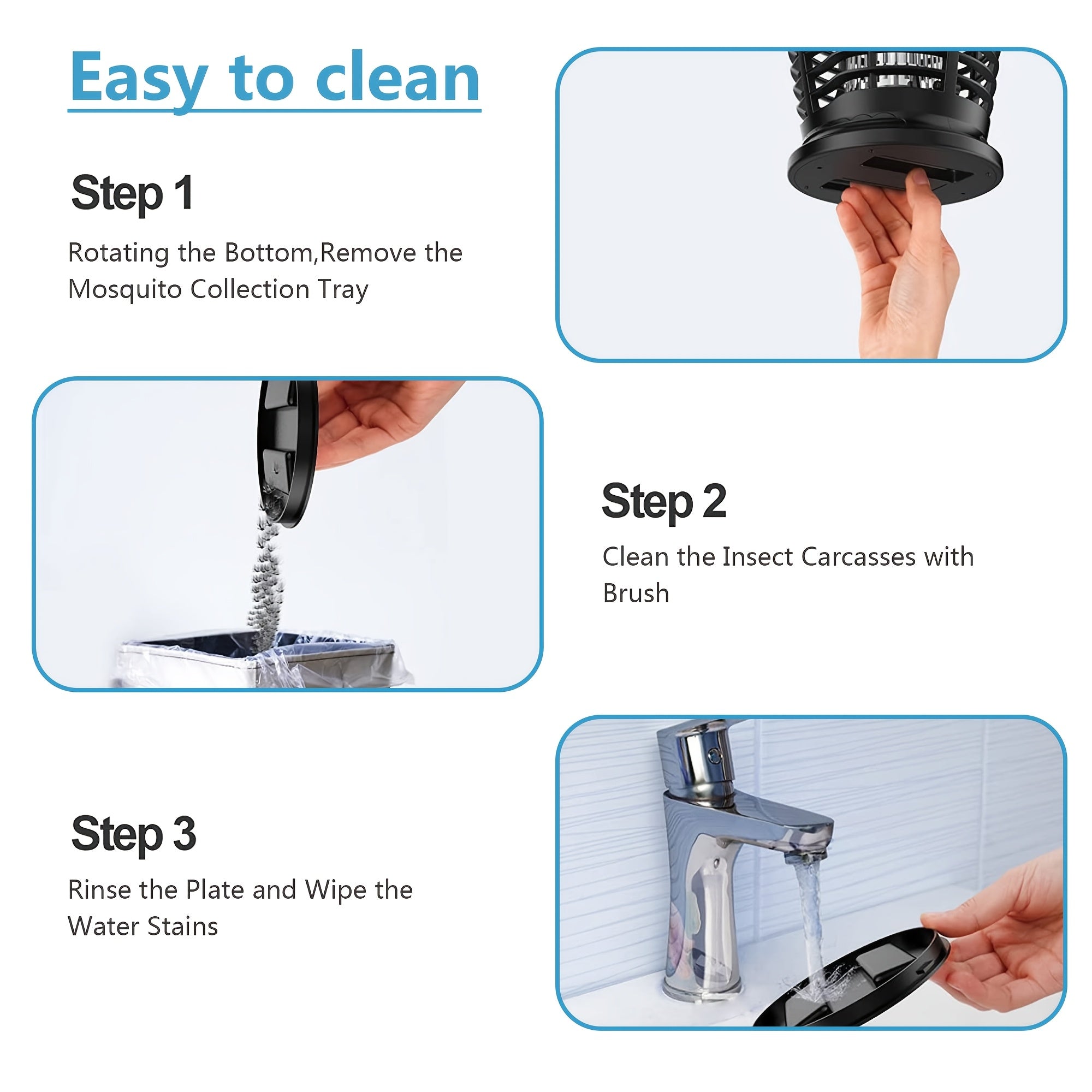 Easy to clean

Step 1

Rotating the Bottom,Remove the Mosquito Collection Tray

Step 2

Clean the Insect Carcasses with Brush

Step 3

Rinse the Plate and Wipe the Water Stains