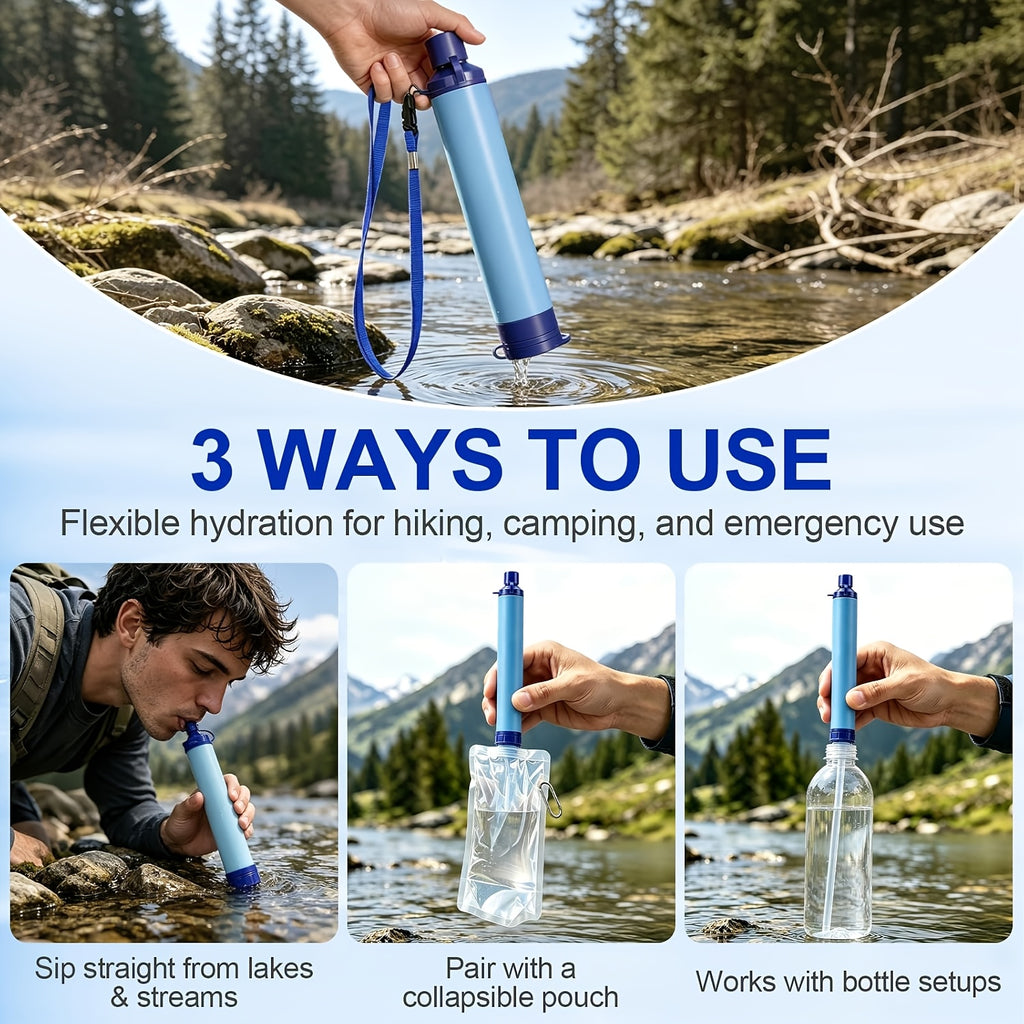 3 WAYS TO USE

Flexible hydration for hiking, camping, and emergency use

Sip straight from lakes & streams

Pair with a collapsible pouch

Works with bottle setups