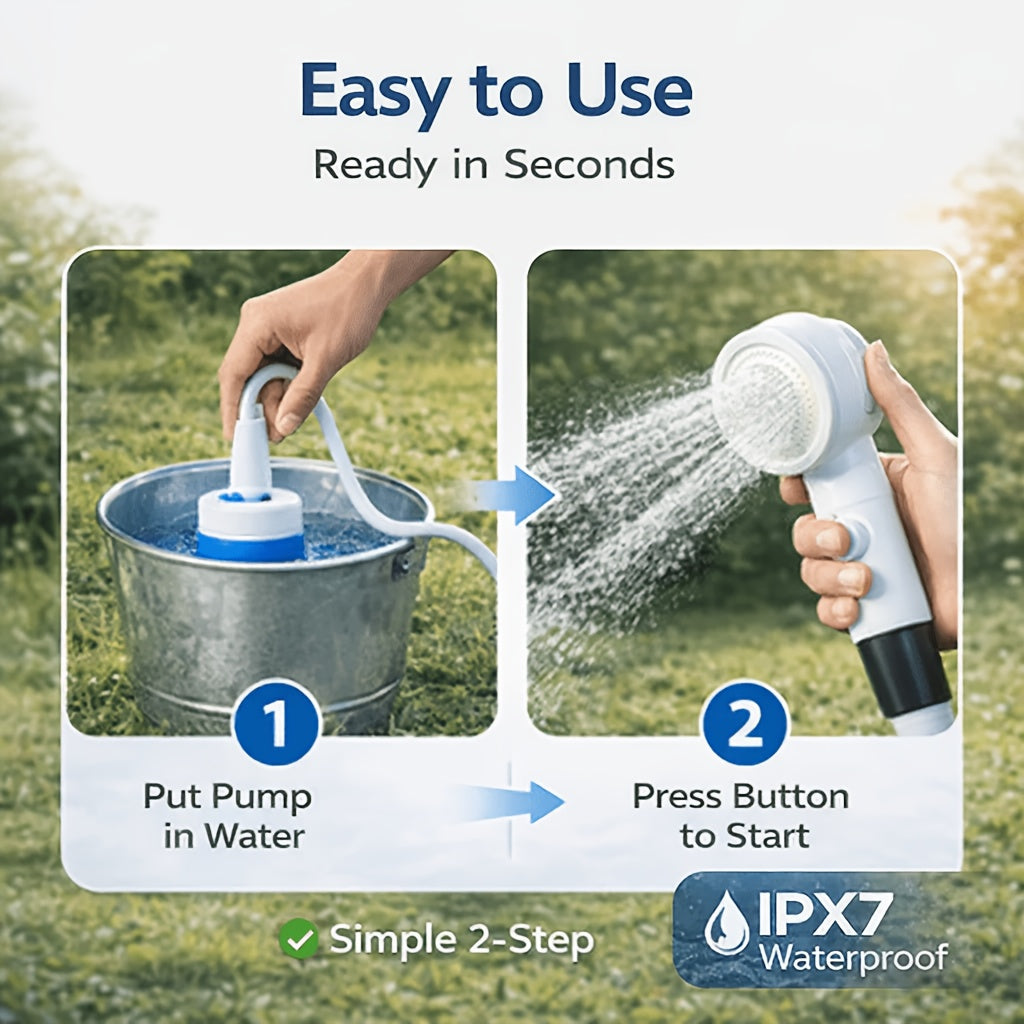 Easy to Use
Ready in Seconds

1
Put Pump in Water

2
Press Button to Start

Simple 2-Step

IPX7
Waterproof