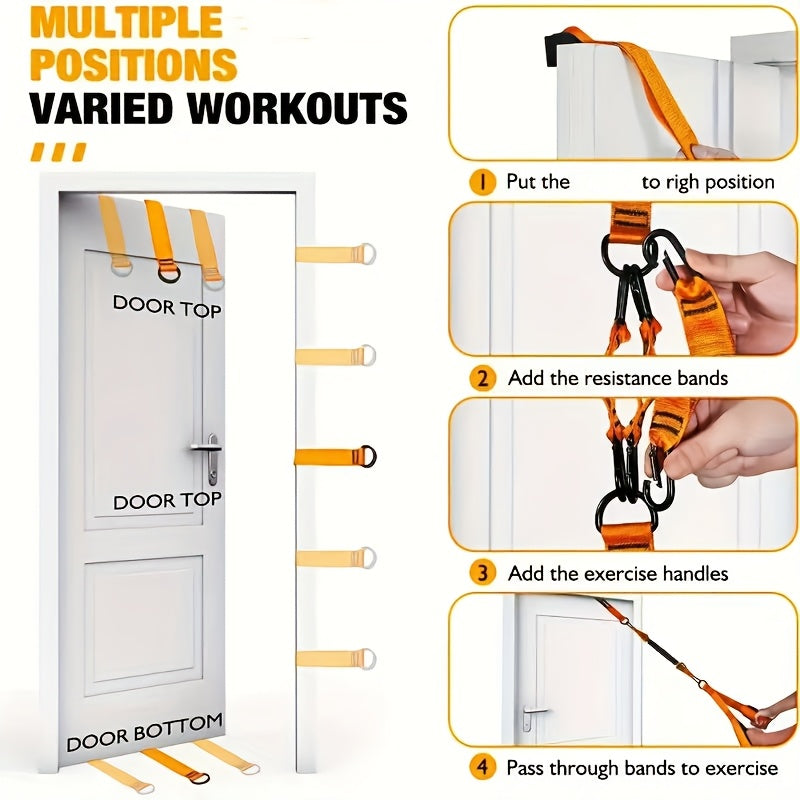 MULTIPLE POSITIONS
VARIED WORKOUTS

DOOR TOP

DOOR TOP

DOOR BOTTOM

1 Put the to righ position

2 Add the resistance bands

3 Add the exercise handles

4 Pass through bands to exercise