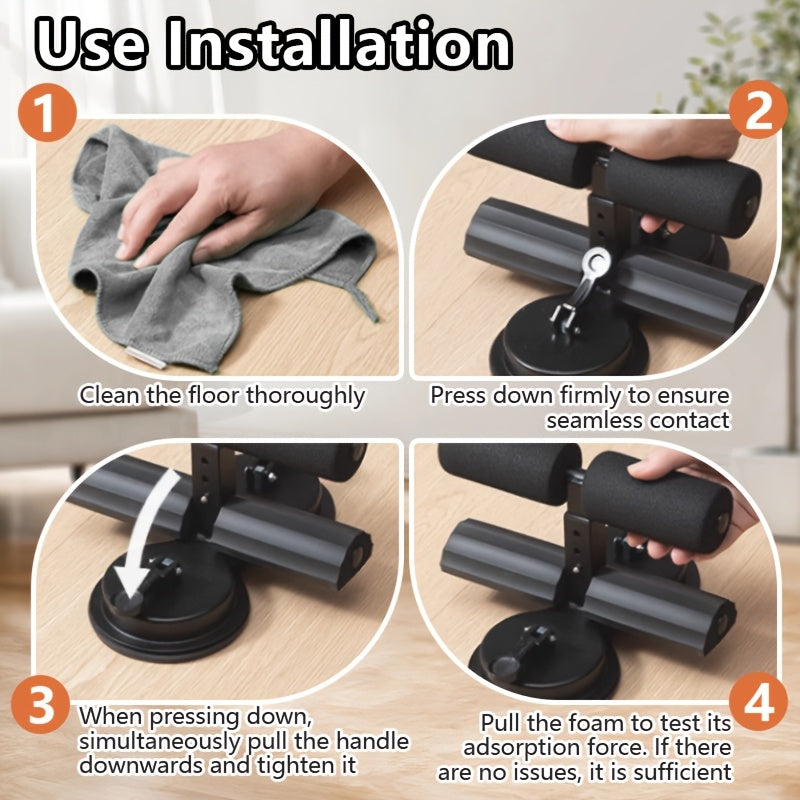 Use Installation

1

Clean the floor thoroughly

2

Press down firmly to ensure seamless contact

3

When pressing down, simultaneously pull the handle downwards and tighten it

4

Pull the foam to test its adsorption force. If there are no issues, it is sufficient