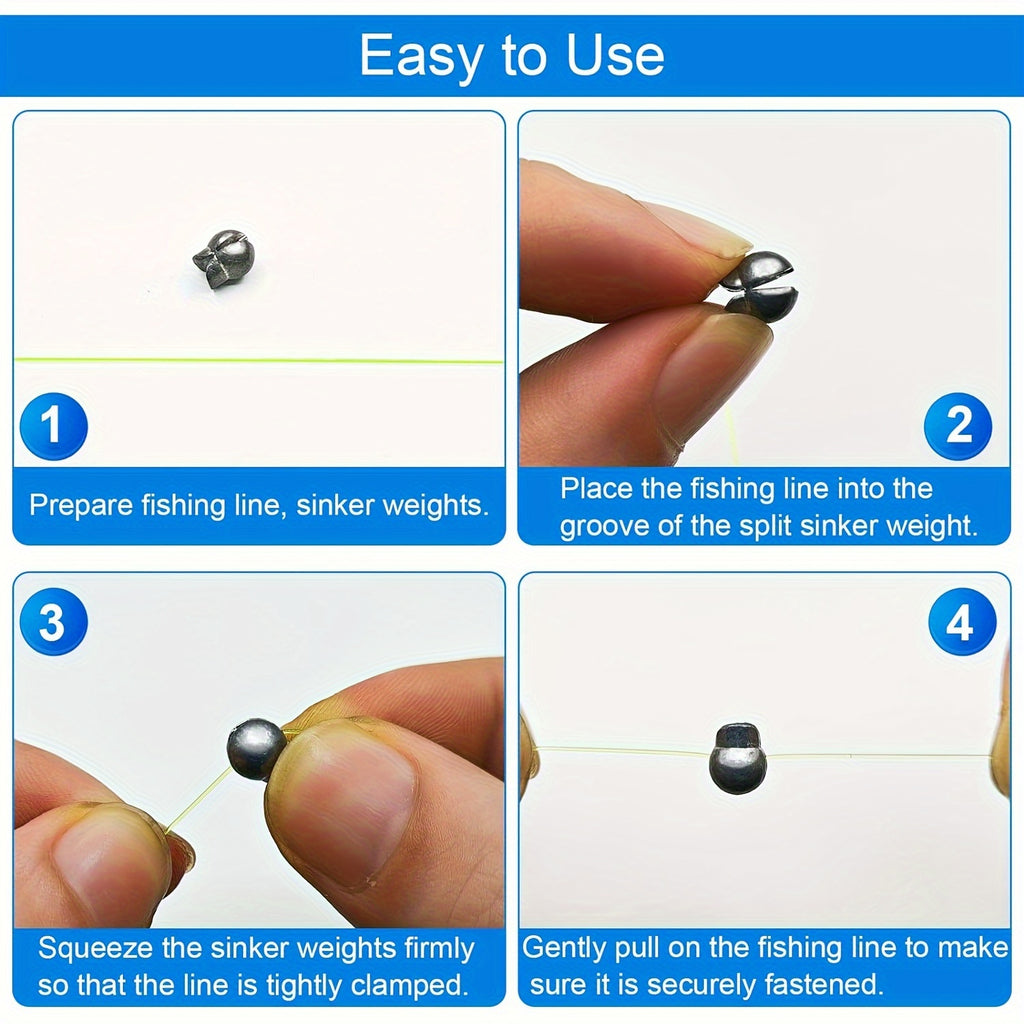 Easy to Use

1

Prepare fishing line, sinker weights.

2

Place the fishing line into the groove of the split sinker weight.

3

Squeeze the sinker weights firmly so that the line is tightly clamped.

4

Gently pull on the fishing line to make sure it is securely fastened.