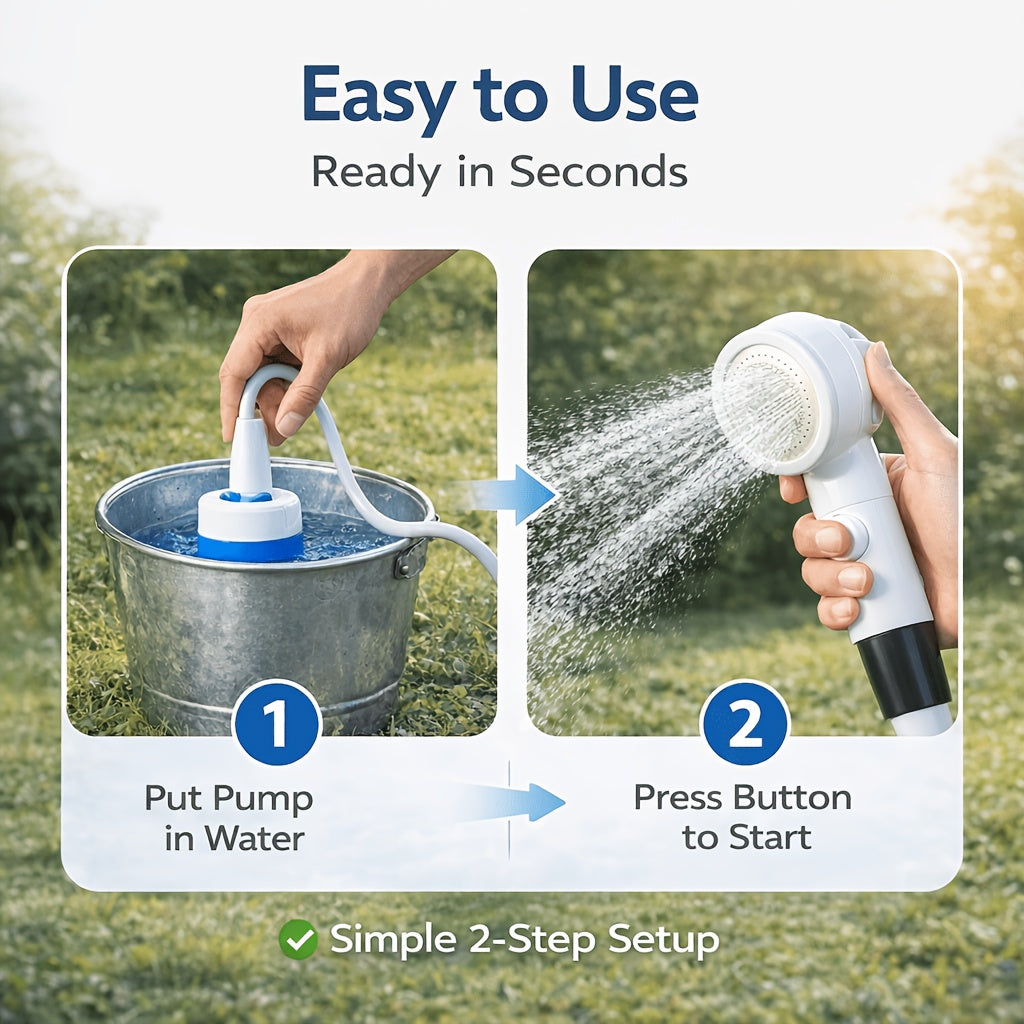 Easy to Use
Ready in Seconds

1
Put Pump in Water

2
Press Button to Start

Simple 2-Step Setup